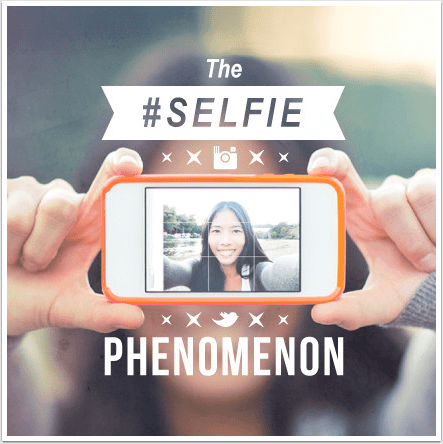 The
#SELFIE
PHENOMENON