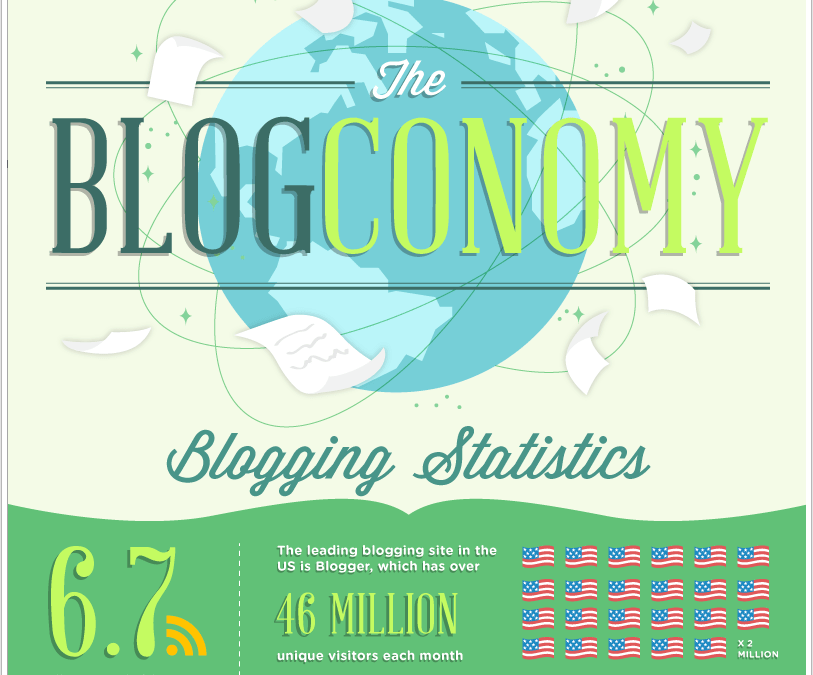 The
BLOGCONOMY

Blogging Statistics

6.7

The leading blogging site in the US is Blogger, which has over

46 MILLION

unique visitors each month

X 2 MILLION